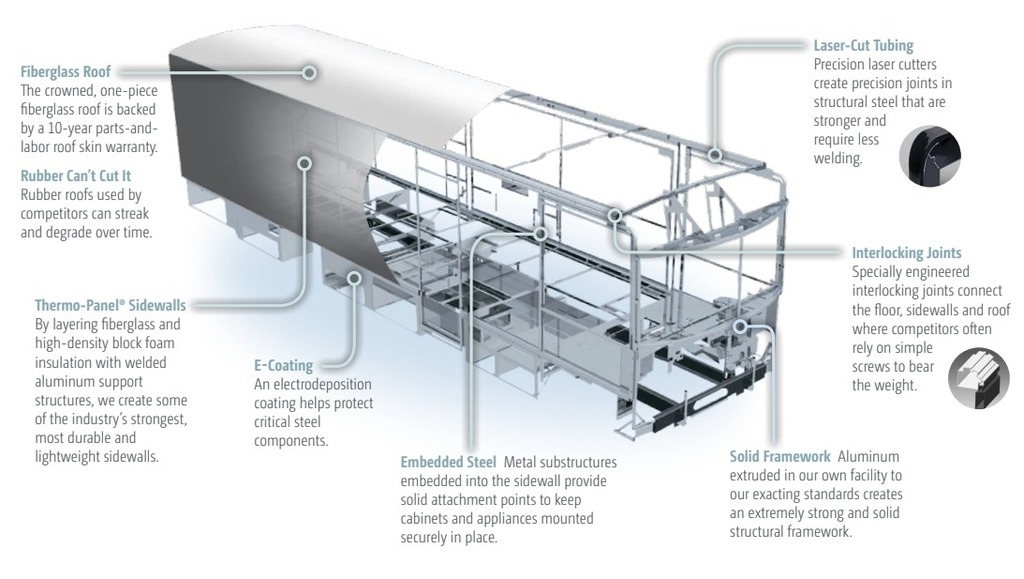 Fiberglass Roof
The crowned, one-piece fiberglass roof is backed by a 10-year parts-and-labor roof skin warranty.

Rubber Can't Cut It
Rubber roofs used by competitors can streak and degrade over time.

Thermo-Panel® Sidewalls
By layering fiberglass and high-density block foam insulation with welded aluminum support structures, we create some of the industry's strongest, most durable and lightweight sidewalls.

E-Coating
An electrodeposition coating helps protect critical steel components.

Embedded Steel Metal substructures embedded into the sidewall provide solid attachment points to keep cabinets and appliances mounted securely in place.

Laser-Cut Tubing
Precision laser cutters create precision joints in structural steel that are stronger and require less welding.

Interlocking Joints
Specially engineered interlocking joints connect the floor, sidewalls and roof where competitors often rely on simple screws to bear the weight.

Solid Framework Aluminum extruded in our own facility to our exacting standards creates an extremely strong and solid structural framework.